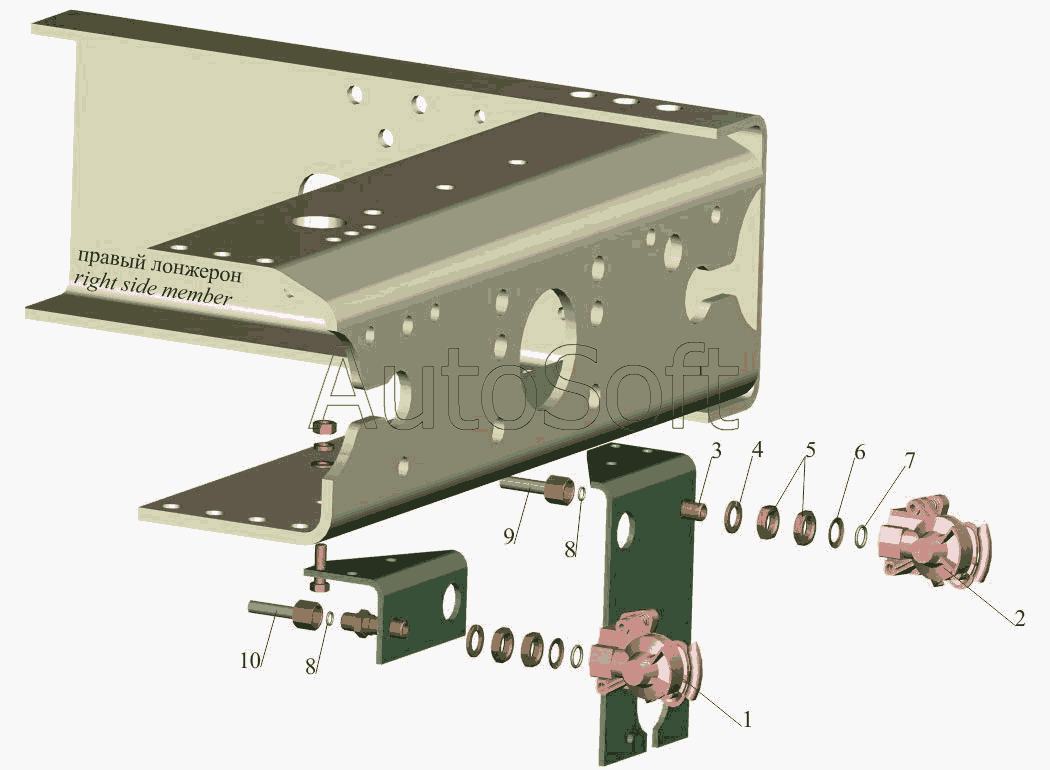 правый лонжерон
right side member

AutoSoft

3
4
5
6
7
9
8
2
10
8
1