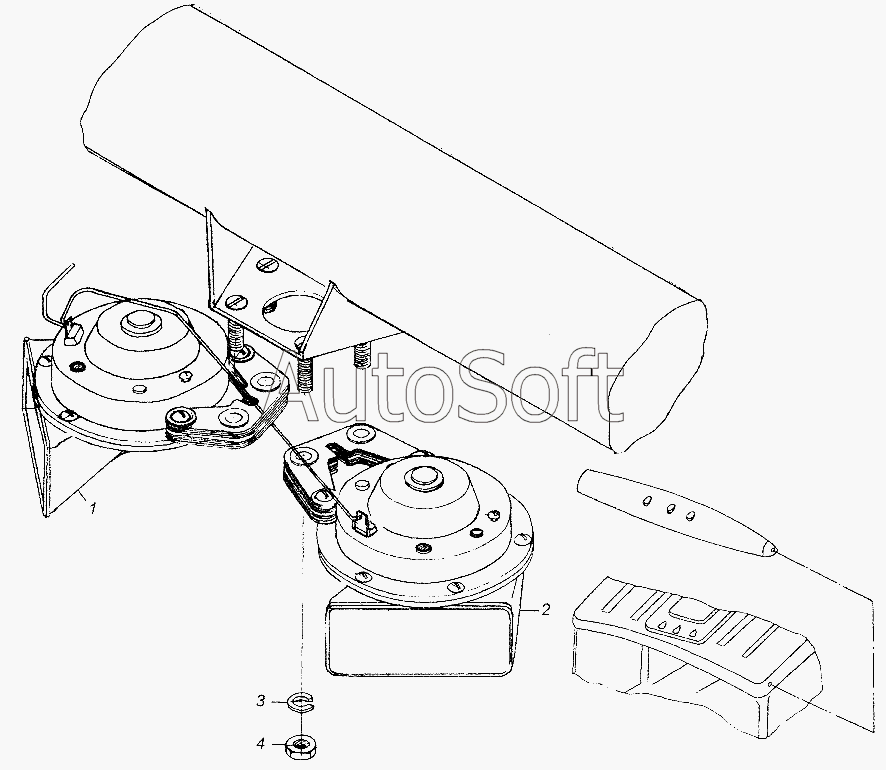 AutoSoft
1
2
3
4