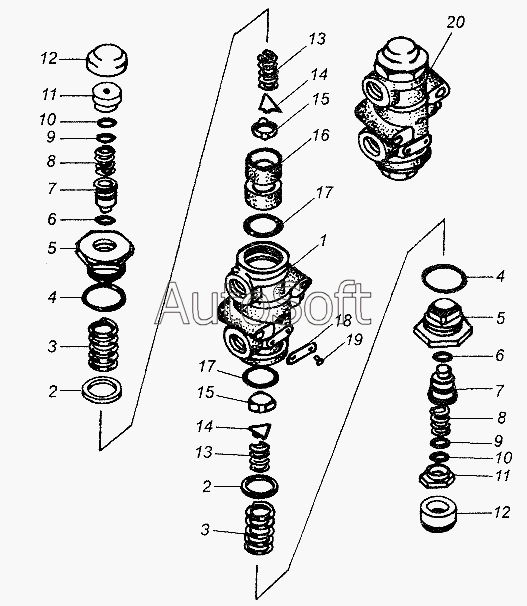 12
11
10
9
8
7
6
5
4
3
2
13
14
15
16
17
1
18
19
17
15
14
13
2
3
20
4
5
6
7
8
9
10
11
12
AutoSoft