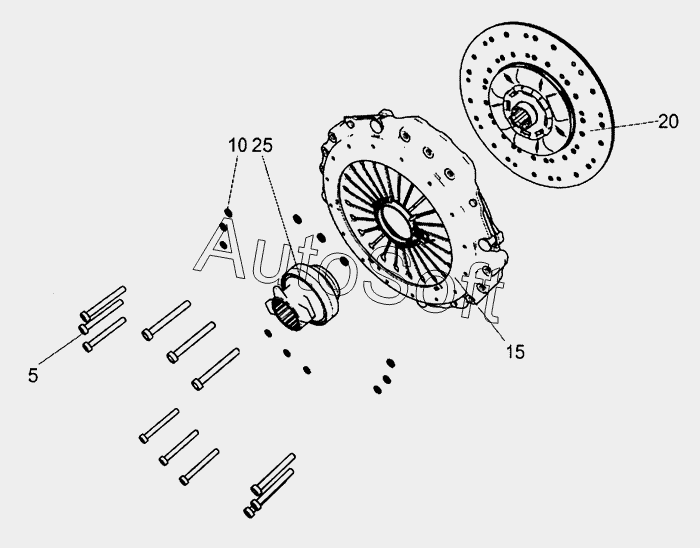 20
10
25
AutoSoft
15
5