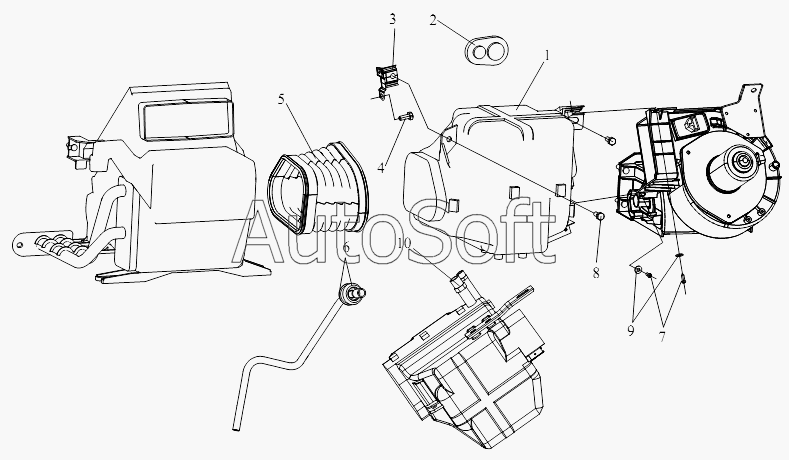 3
2
1
5
4
AutoSoft
6
10
8
9
7